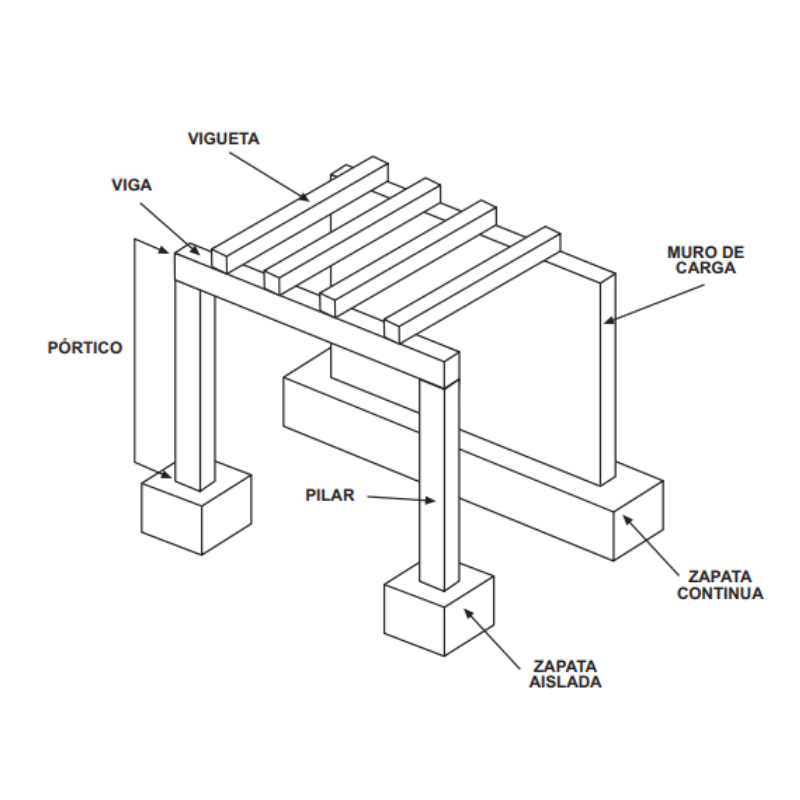 VIGUETA

VIGA

MURO DE CARGA

PÓRTICO

PILAR

ZAPATA CONTINUA

ZAPATA AISLADA